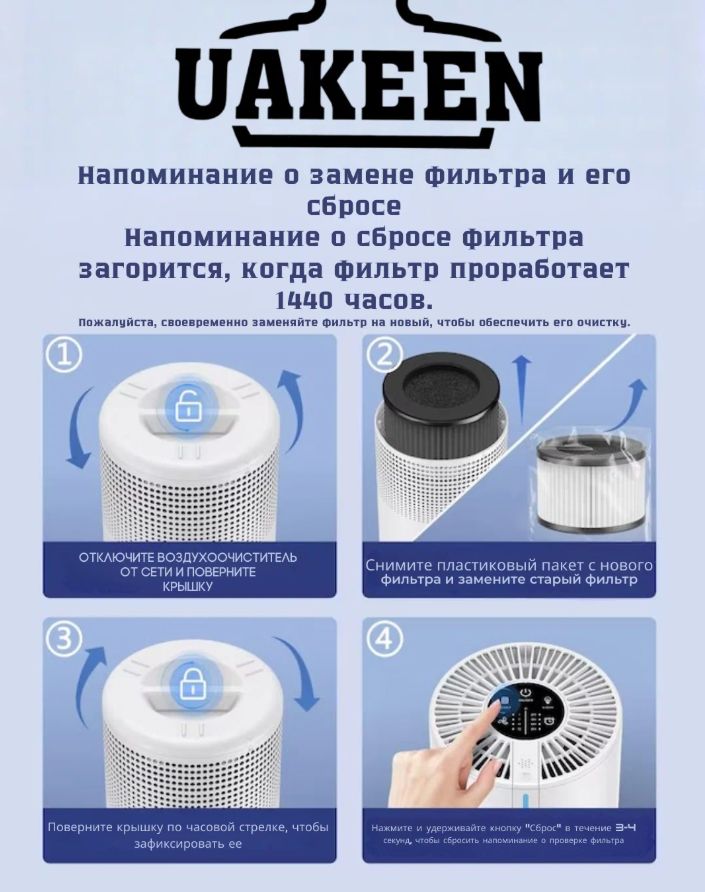 UAKEEN

Напоминание о замене фильтра и его сбросе
Напоминание о сбросе фильтра загорится, когда фильтр проработает 1440 часов.

Пожалуйста, своевременно заменяйте фильтр на новый, чтобы обеспечить его очистку.

1
ОТКЛЮЧИТЕ ВОЗДУХООЧИСТИТЕЛЬ ОТ СЕТИ И ПОВЕРНИТЕ КРЫШКУ

2
Снимите пластиковый пакет с нового фильтра и замените старый фильтр

3
Поверните крышку по часовой стрелке, чтобы зафиксировать ее

4
Нажмите и удерживайте кнопку "Сброс" в течение 3-4 секунд, чтобы сбросить напоминание о проверке фильтра